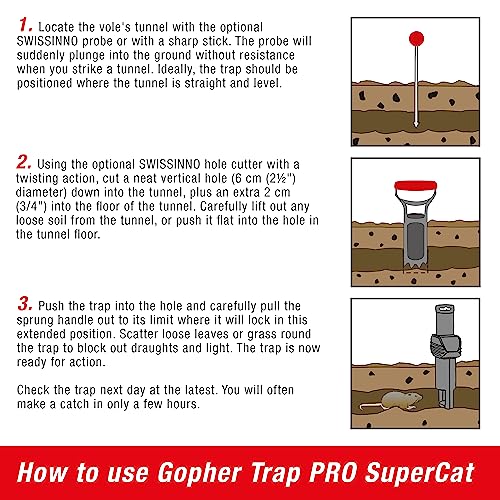 1. Locate the vole's tunnel with the optional SWISSINNO probe or with a sharp stick. The probe will suddenly plunge into the ground without resistance when you strike a tunnel. Ideally, the trap should be positioned where the tunnel is straight and level.

2. Using the optional SWISSINNO hole cutter with a twisting action, cut a neat vertical hole (6 cm (2½") diameter) down into the tunnel, plus an extra 2 cm (3/4") into the floor of the tunnel. Carefully lift out any loose soil from the tunnel, or push it flat into the hole in the tunnel floor.

3. Push the trap into the hole and carefully pull the sprung handle out to its limit where it will lock in this extended position. Scatter loose leaves or grass round the trap to block out draughts and light. The trap is now ready for action.

Check the trap next day at the latest. You will often make a catch in only a few hours.

How to use Gopher Trap PRO SuperCat