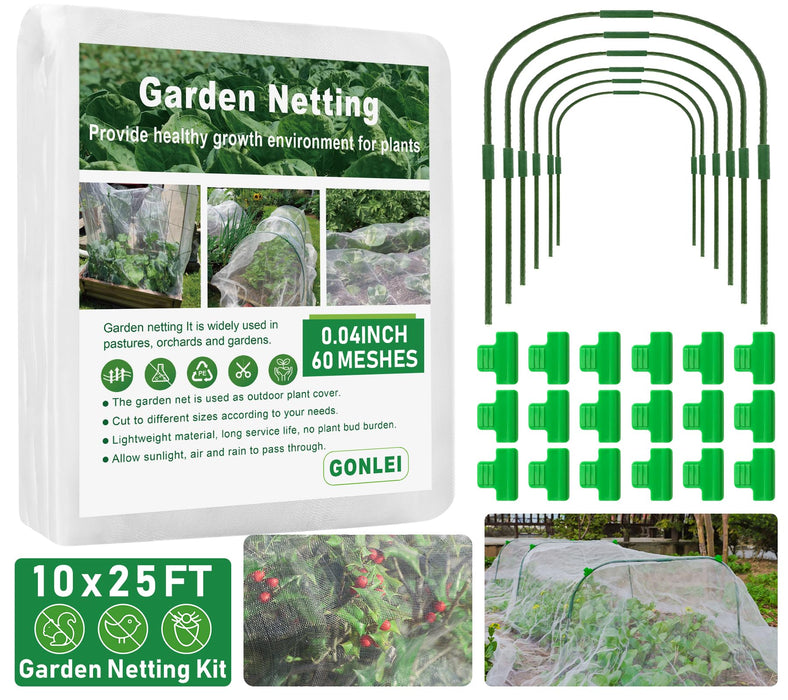 Garden Netting

Provide healthy growth environment for plants

Garden netting It is widely used in pastures, orchards and gardens.

0.04INCH
60 MESHES

PE

● The garden net is used as outdoor plant cover.
● Cut to different sizes according to your needs.
● Lightweight material, long service life, no plant bud burden.
● Allow sunlight, air and rain to pass through.

GONLEI

10 x 25 FT

Garden Netting Kit