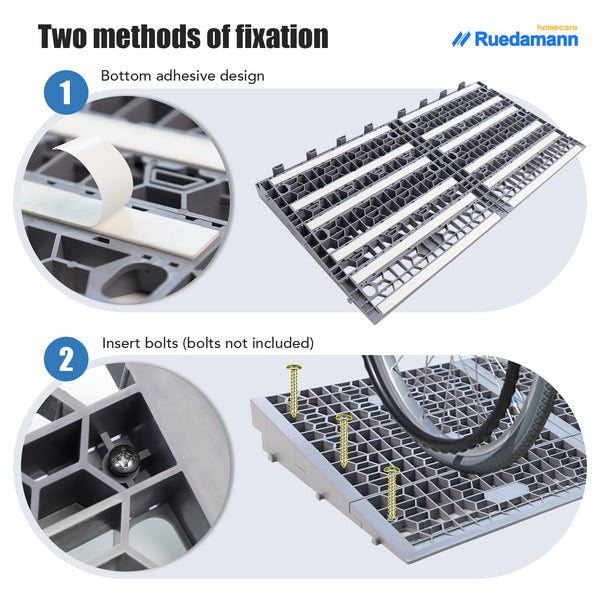 Two methods of fixation

homecare
Ruedamann

1
Bottom adhesive design

2
Insert bolts (bolts not included)