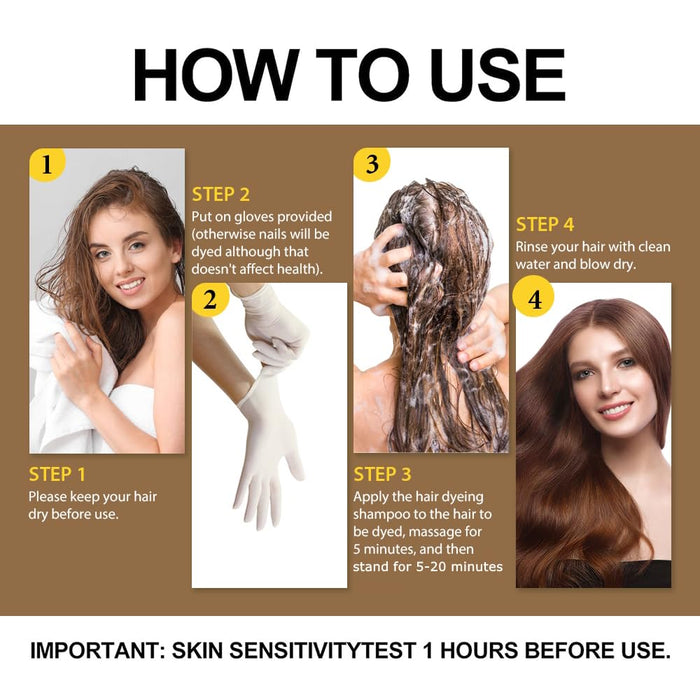 HOW TO USE

1

STEP 1
Please keep your hair dry before use.

STEP 2
Put on gloves provided (otherwise nails will be dyed although that doesn't affect health).

2

3

STEP 3
Apply the hair dyeing shampoo to the hair to be dyed, massage for 5 minutes, and then stand for 5-20 minutes

STEP 4
Rinse your hair with clean water and blow dry.

4

IMPORTANT: SKIN SENSITIVITYTEST 1 HOURS BEFORE USE.