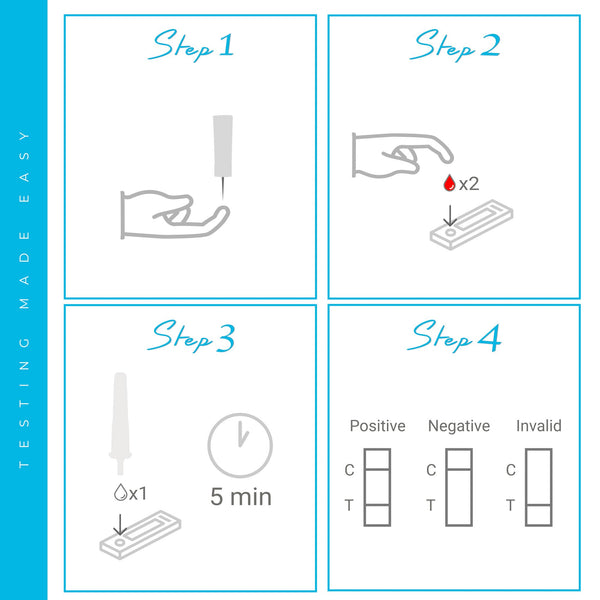 TESTING MADE EASY

Step 1

Step 2

x2

Step 3

x1

5 min

Step 4

Positive
C
T

Negative
C
T

Invalid
C
T