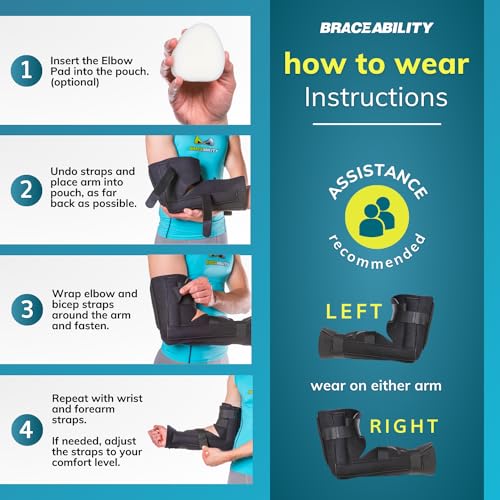 1 Insert the Elbow Pad into the pouch. (optional)

2 Undo straps and place arm into pouch, as far back as possible.

3 Wrap elbow and bicep straps around the arm and fasten.

4 Repeat with wrist and forearm straps.

If needed, adjust the straps to your comfort level.

BRACEABILITY

how to wear
Instructions

ASSISTANCE recommended

LEFT

wear on either arm

RIGHT