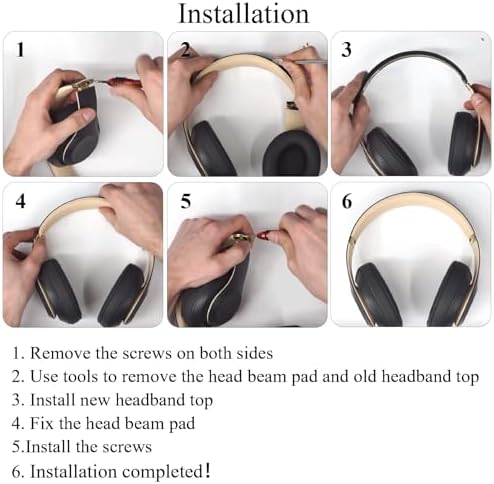 Installation

1

2

3

4

5

6

1. Remove the screws on both sides
2. Use tools to remove the head beam pad and old headband top
3. Install new headband top
4. Fix the head beam pad
5.Install the screws
6. Installation completed!