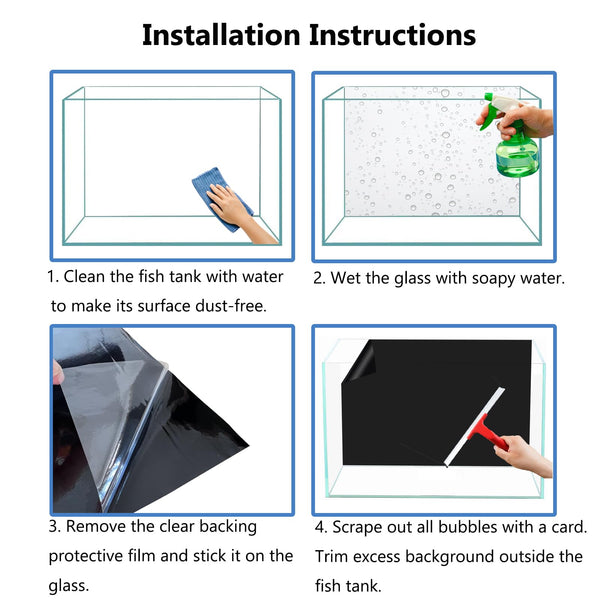 Installation Instructions

1. Clean the fish tank with water to make its surface dust-free.

2. Wet the glass with soapy water.

3. Remove the clear backing protective film and stick it on the glass.

4. Scrape out all bubbles with a card. Trim excess background outside the fish tank.